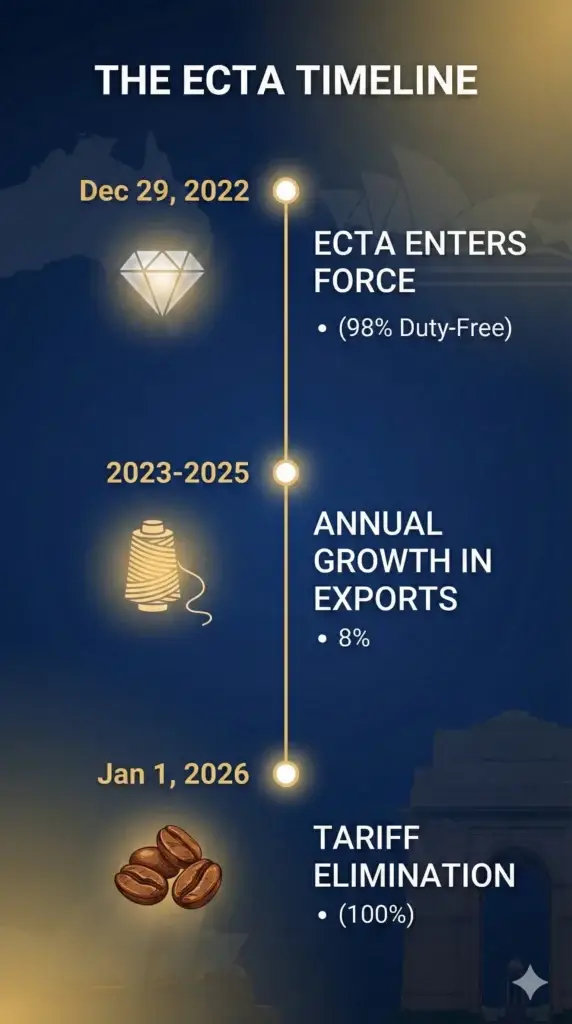 THE ECTA TIMELINE

Dec 29, 2022

ECTA ENTERS FORCE

• (98% Duty-Free)

2023-2025

ANNUAL GROWTH IN EXPORTS

• 8%

Jan 1, 2026

TARIFF ELIMINATION

• (100%)