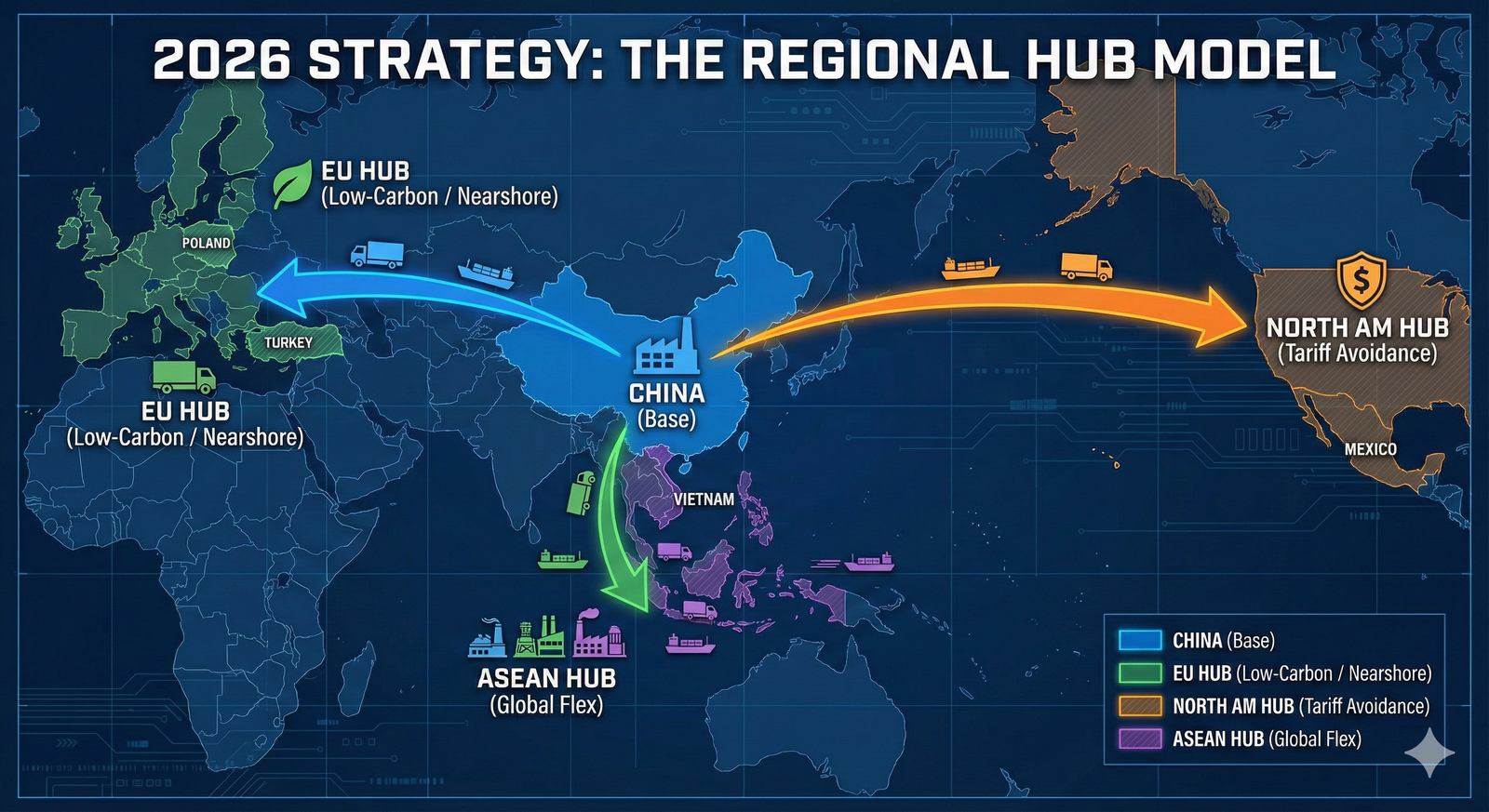 2026 STRATEGY: THE REGIONAL HUB MODEL

EU HUB
(Low-Carbon / Nearshore)

POLAND

TURKEY

EU HUB
(Low-Carbon / Nearshore)

CHINA
(Base)

NORTH AM HUB
(Tariff Avoidance)

MEXICO

VIETNAM

ASEAN HUB
(Global Flex)

CHINA (Base)
EU HUB (Low-Carbon / Nearshore)
NORTH AM HUB (Tariff Avoidance)
ASEAN HUB (Global Flex)