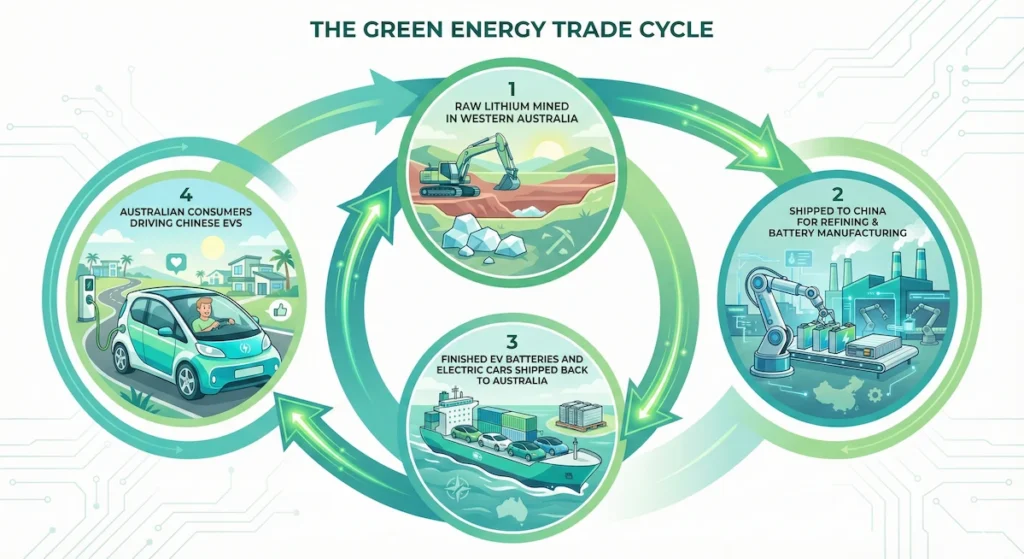 THE GREEN ENERGY TRADE CYCLE

1
RAW LITHIUM MINED IN WESTERN AUSTRALIA

2
SHIPPED TO CHINA FOR REFINING & BATTERY MANUFACTURING

3
FINISHED EV BATTERIES AND ELECTRIC CARS SHIPPED BACK TO AUSTRALIA

4
AUSTRALIAN CONSUMERS DRIVING CHINESE EVS