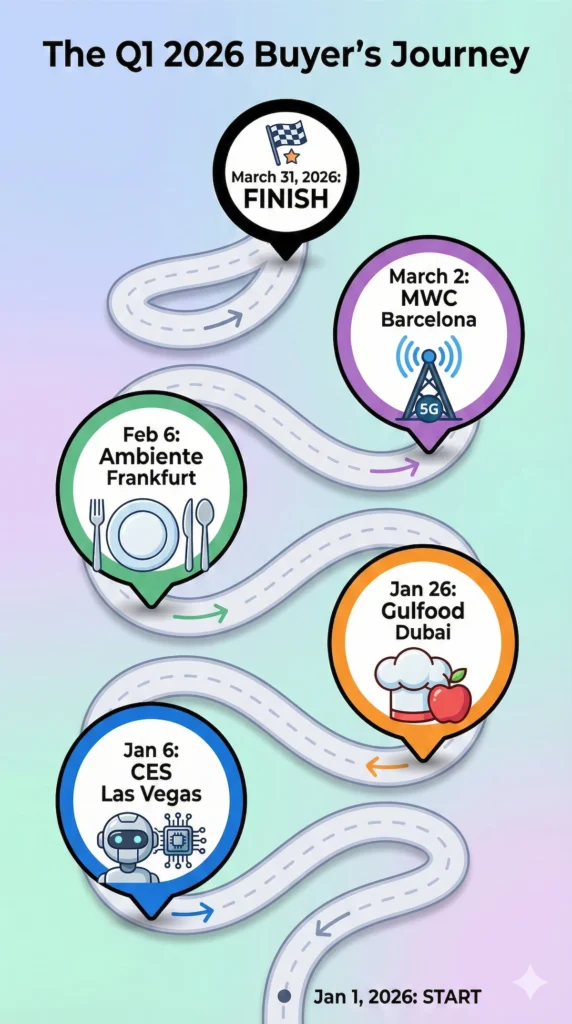 The Q1 2026 Buyer's Journey

March 31, 2026:
FINISH

March 2:
MWC
Barcelona

5G

Feb 6:
Ambiente
Frankfurt

Jan 26:
Gulfood
Dubai

Jan 6:
CES
Las Vegas

Jan 1, 2026: START